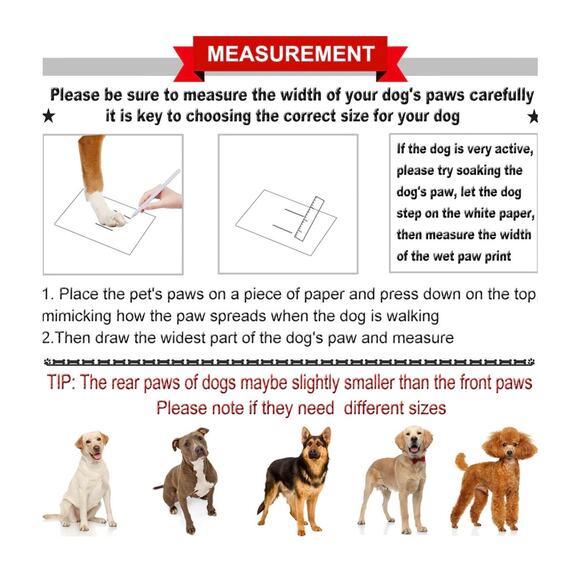 MEASUREMENT

Please be sure to measure the width of your dog's paws carefully
★ it is key to choosing the correct size for your dog ★

If the dog is very active, please try soaking the dog's paw, let the dog step on the white paper, then measure the width of the wet paw print

1. Place the pet's paws on a piece of paper and press down on the top mimicking how the paw spreads when the dog is walking
2.Then draw the widest part of the dog's paw and measure

TIP: The rear paws of dogs maybe slightly smaller than the front paws
Please note if they need different sizes